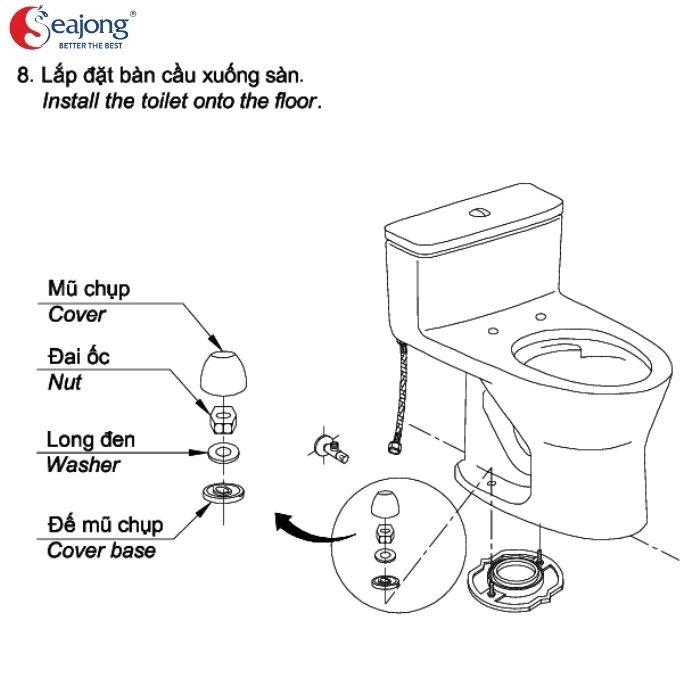 Seajong®
BETTER THE BEST

8. Lắp đặt bàn cầu xuống sàn.
Install the toilet onto the floor.

Mũ chụp
Cover

Đai ốc
Nut

Long đen
Washer

Đế mũ chụp
Cover base