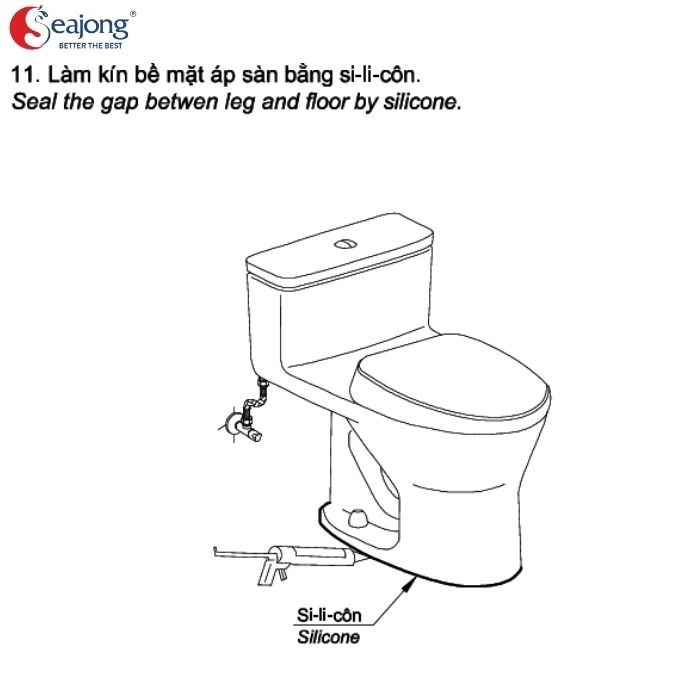 Seajong®
BETTER THE BEST

11. Làm kín bề mặt áp sàn bằng si-li-côn.
Seal the gap betwen leg and floor by silicone.

Si-li-côn
Silicone