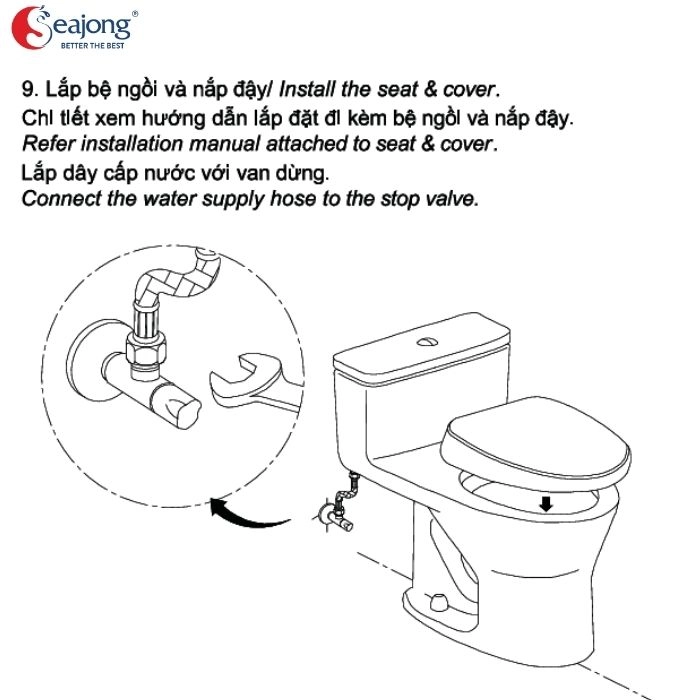 Seajong®
BETTER THE BEST

9. Lắp bệ ngồi và nắp đậy/ Install the seat & cover.
Chi tiết xem hướng dẫn lắp đặt đi kèm bệ ngồi và nắp đậy.
Refer installation manual attached to seat & cover.
Lắp dây cấp nước với van dừng.
Connect the water supply hose to the stop valve.