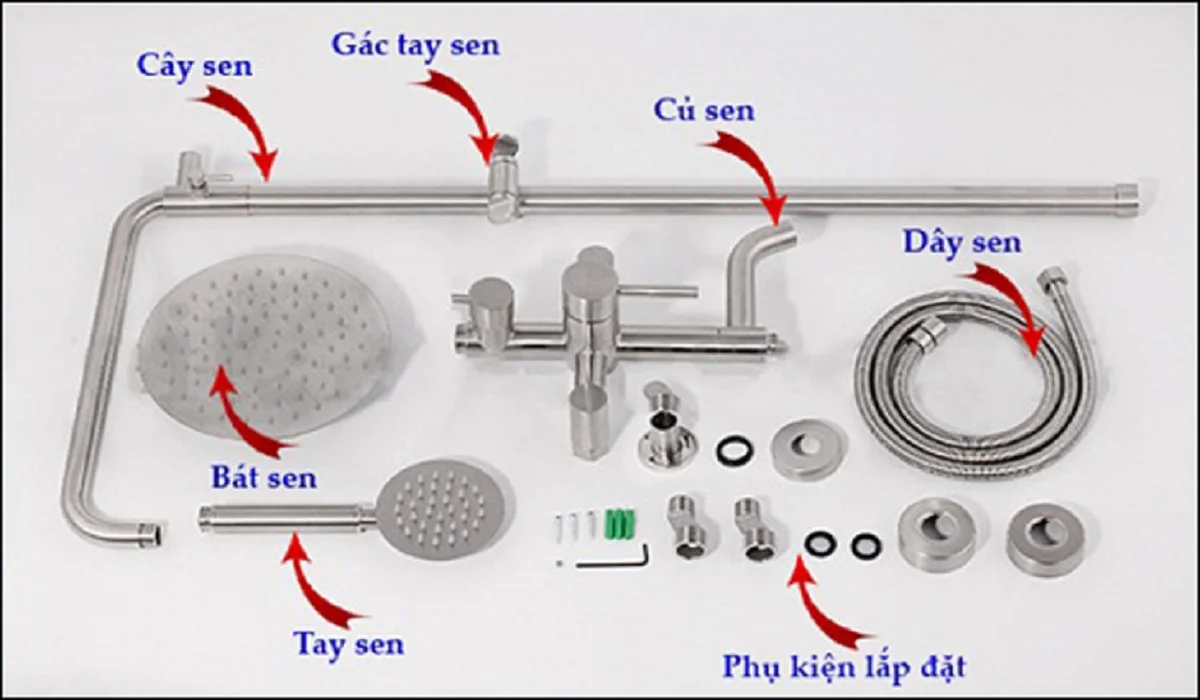 Cây sen

Gác tay sen

Củ sen

Dây sen

Bát sen

Tay sen

Phụ kiện lắp đặt