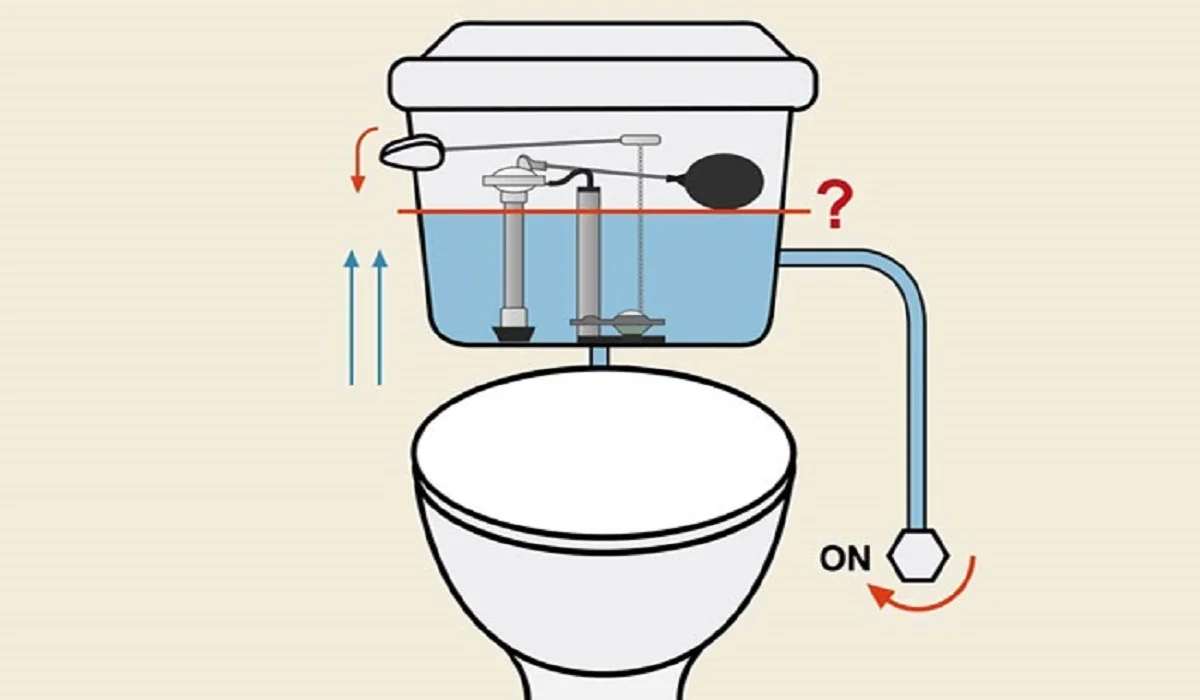 ?

ON