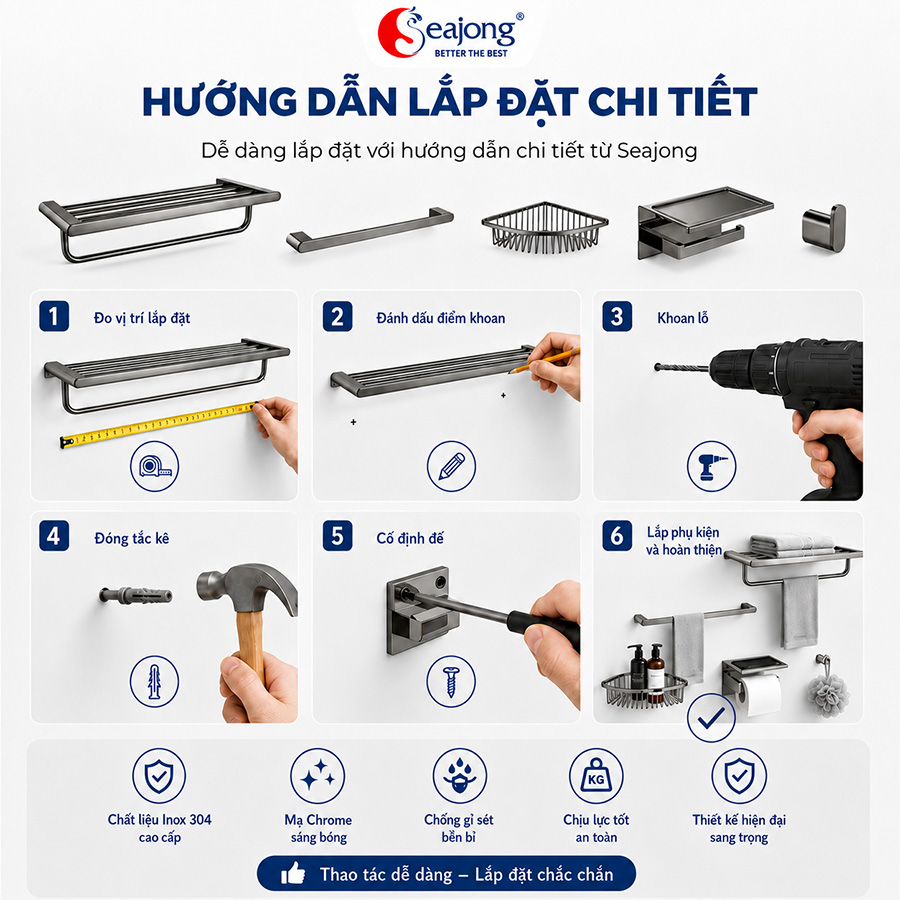 Seajong®
BETTER THE BEST

HƯỚNG DẪN LẮP ĐẶT CHI TIẾT

Dễ dàng lắp đặt với hướng dẫn chi tiết từ Seajong

1 Đo vị trí lắp đặt

2 Đánh dấu điểm khoan

3 Khoan lỗ

4 Đóng tắc kê

5 Cố định đế

6 Lắp phụ kiện và hoàn thiện

Chất liệu Inox 304 cao cấp

Mạ Chrome sáng bóng

Chống gỉ sét bền bỉ

KG
Chịu lực tốt an toàn

Thiết kế hiện đại sang trọng

Thao tác dễ dàng – Lắp đặt chắc chắn