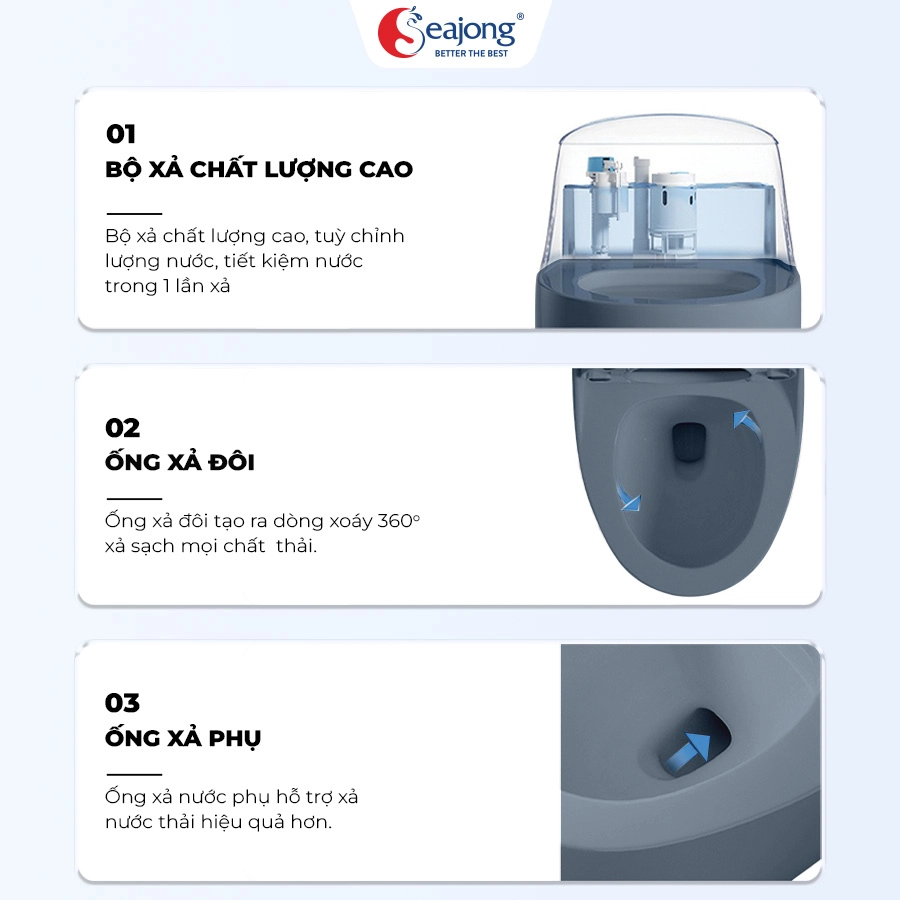 Seajong®
BETTER THE BEST

01
BỘ XẢ CHẤT LƯỢNG CAO

Bộ xả chất lượng cao, tuỳ chỉnh lượng nước, tiết kiệm nước trong 1 lần xả

02
ỐNG XẢ ĐÔI

Ống xả đôi tạo ra dòng xoáy 360° xả sạch mọi chất thải.

03
ỐNG XẢ PHỤ

Ống xả nước phụ hỗ trợ xả nước thải hiệu quả hơn.