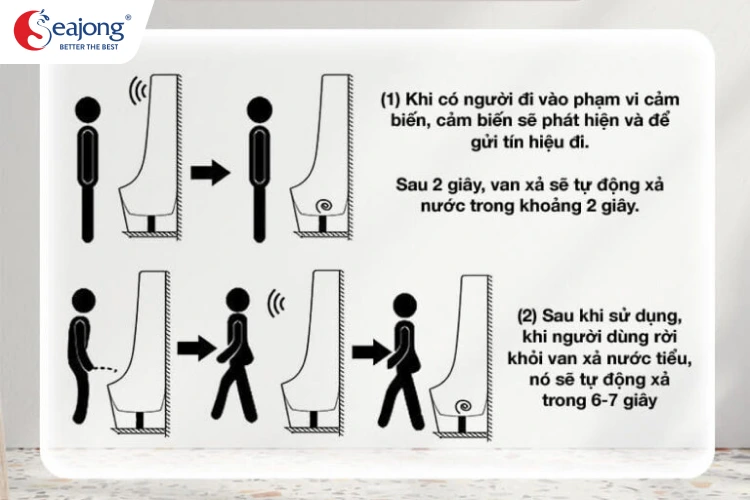 Seajong®
BETTER THE BEST

(1) Khi có người đi vào phạm vi cảm biến, cảm biến sẽ phát hiện và để gửi tín hiệu đi.

Sau 2 giây, van xả sẽ tự động xả nước trong khoảng 2 giây.

(2) Sau khi sử dụng, khi người dùng rời khỏi van xả nước tiểu, nó sẽ tự động xả trong 6-7 giây