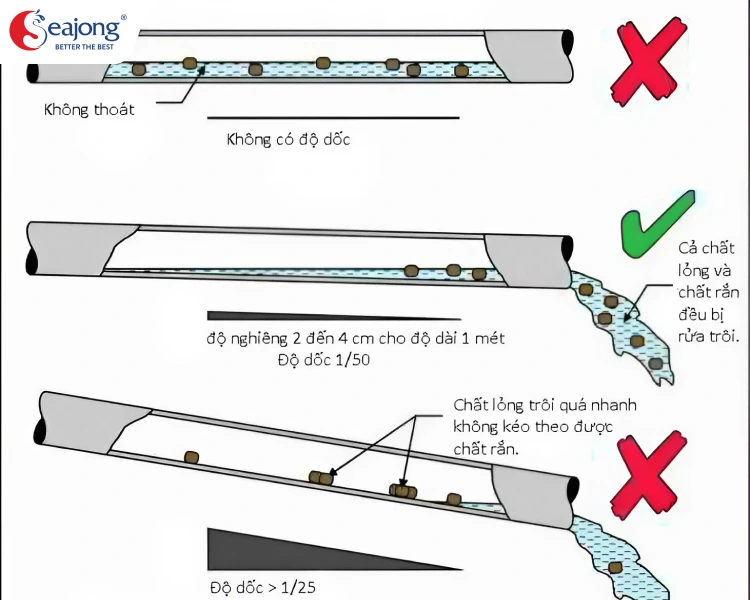 Seajong®
BETTER THE BEST

Không thoát

Không có độ dốc

Cả chất lỏng và chất rắn đều bị rửa trôi.

độ nghiêng 2 đến 4 cm cho độ dài 1 mét
Độ dốc 1/50

Chất lỏng trôi quá nhanh không kéo theo được chất rắn.

Độ dốc > 1/25