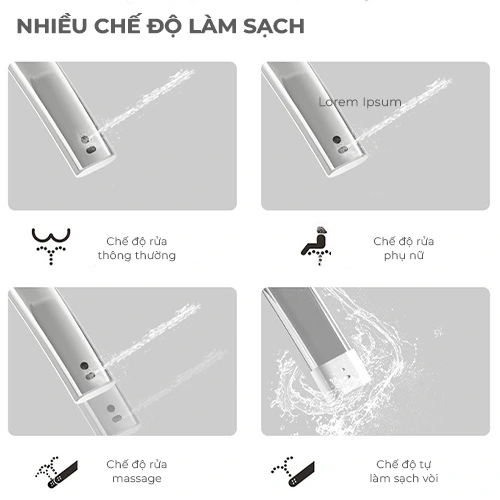 NHIỀU CHẾ ĐỘ LÀM SẠCH

Lorem Ipsum

Chế độ rửa thông thường

Chế độ rửa phụ nữ

Chế độ rửa massage

Chế độ tự làm sạch vòi