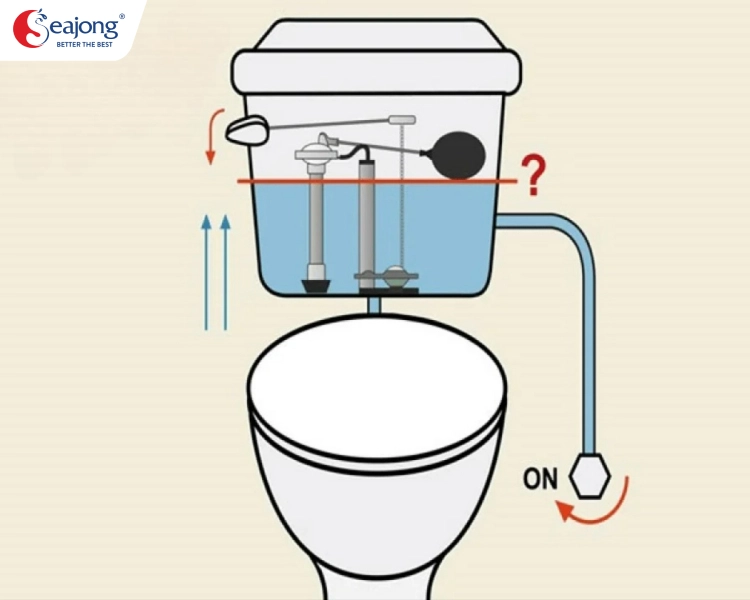 Seajong®
BETTER THE BEST

?

ON