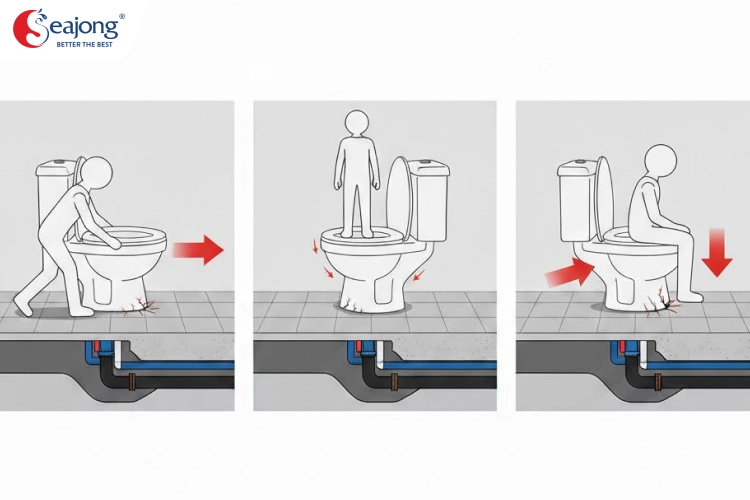 Seajong®
BETTER THE BEST