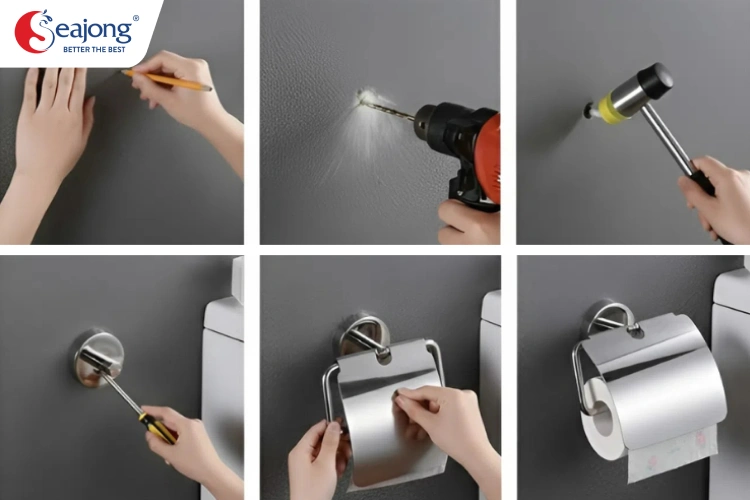 Seajong®
BETTER THE BEST