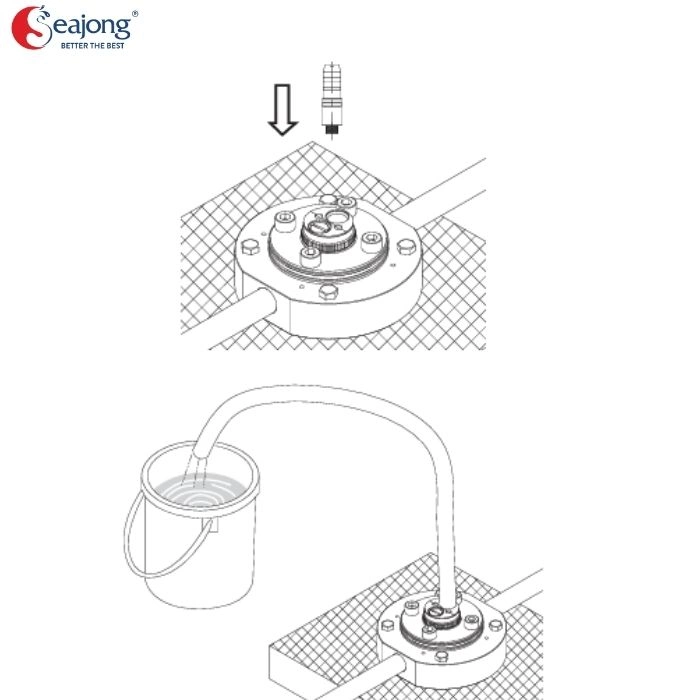 Seajong®
BETTER THE BEST