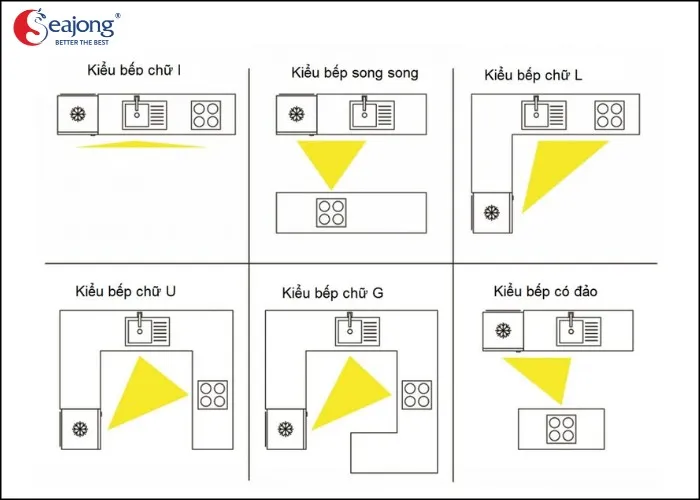 Seajong®
BETTER THE BEST

Kiểu bếp chữ I

Kiểu bếp song song

Kiểu bếp chữ L

Kiểu bếp chữ U

Kiểu bếp chữ G

Kiểu bếp có đảo