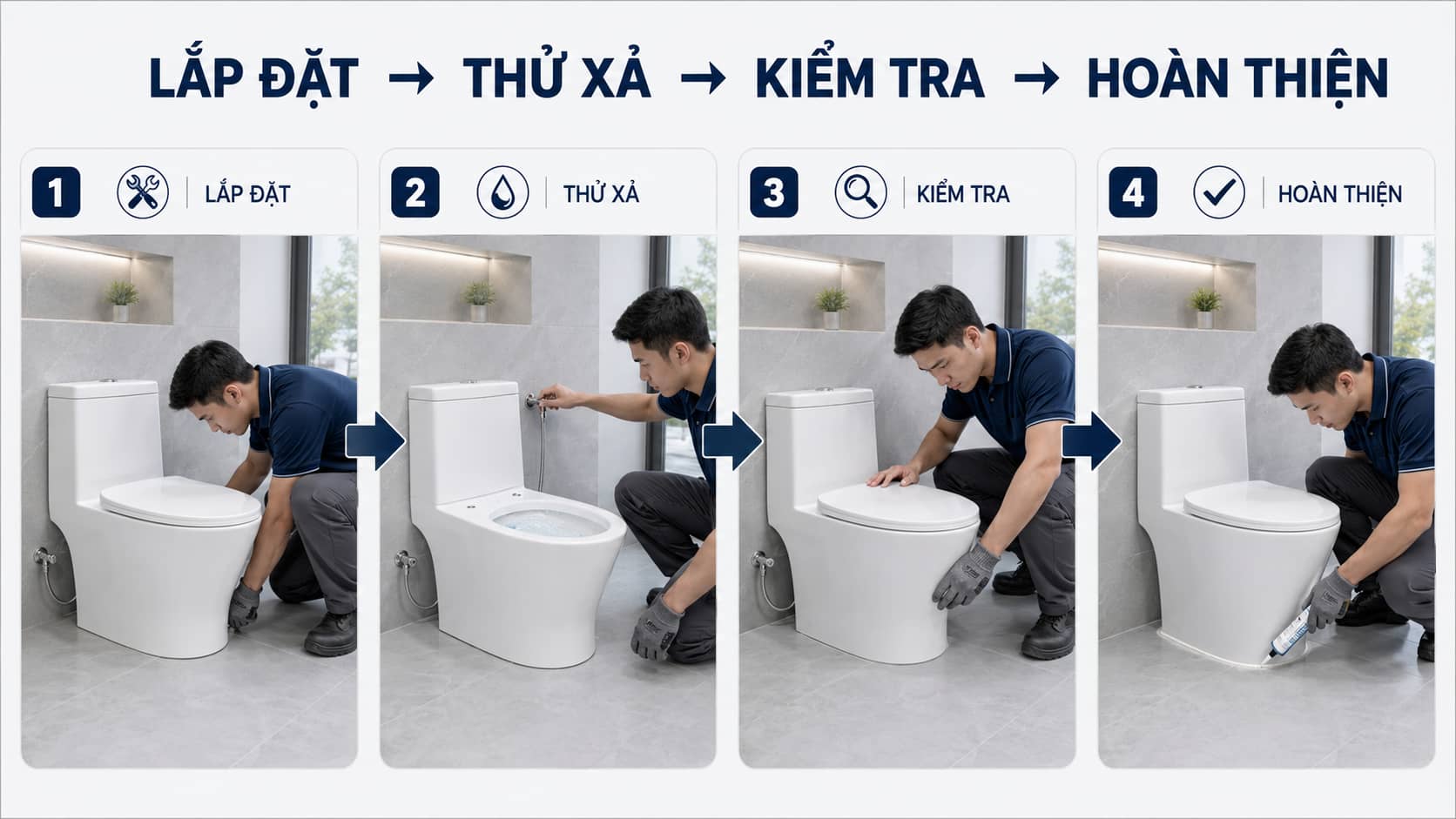 LẮP ĐẶT → THỬ XẢ → KIỂM TRA → HOÀN THIỆN

1 LẮP ĐẶT

2 THỬ XẢ

3 KIỂM TRA

4 HOÀN THIỆN